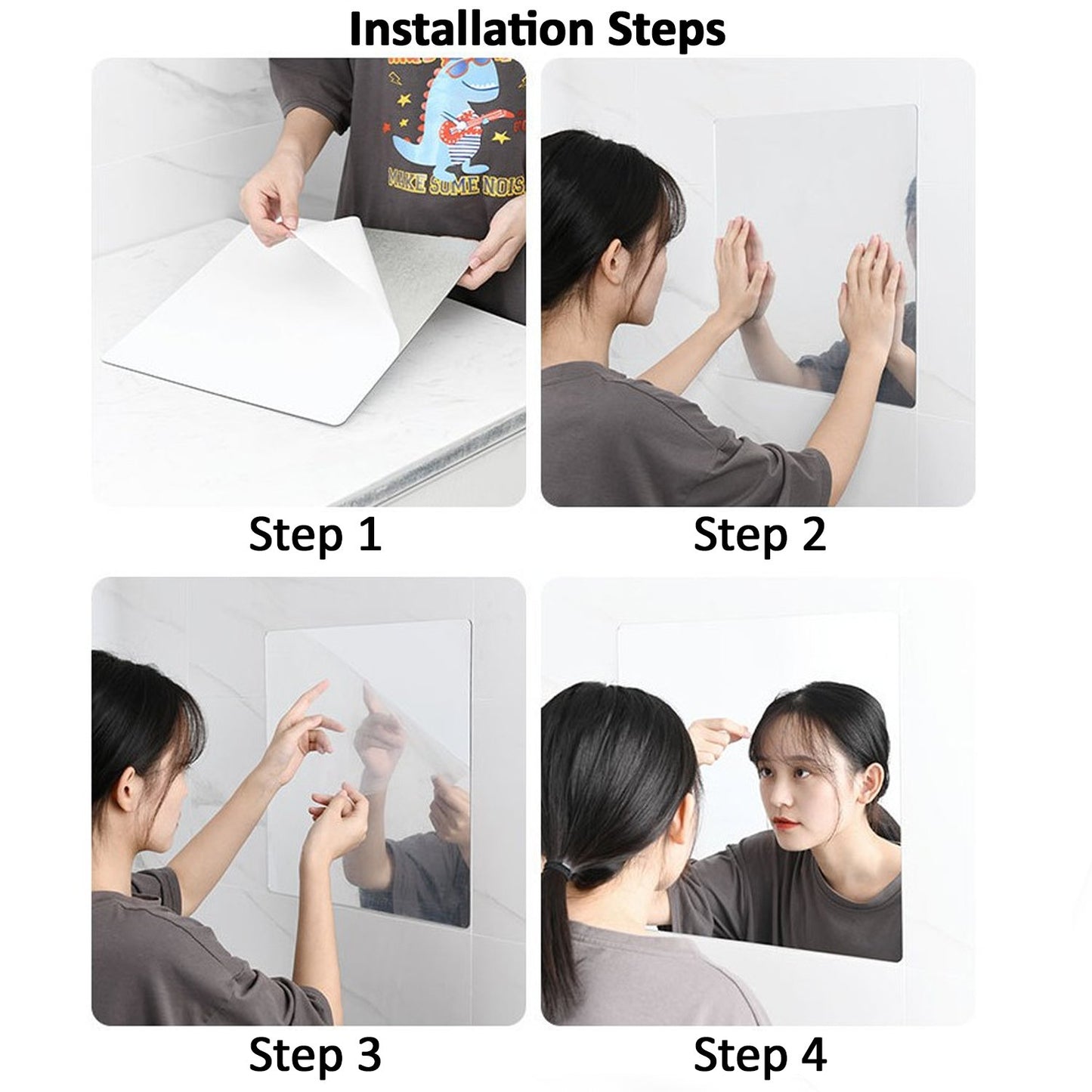 Installation Steps

MAKE SOME NOIS

Step 1

Step 2

Step 3

Step 4